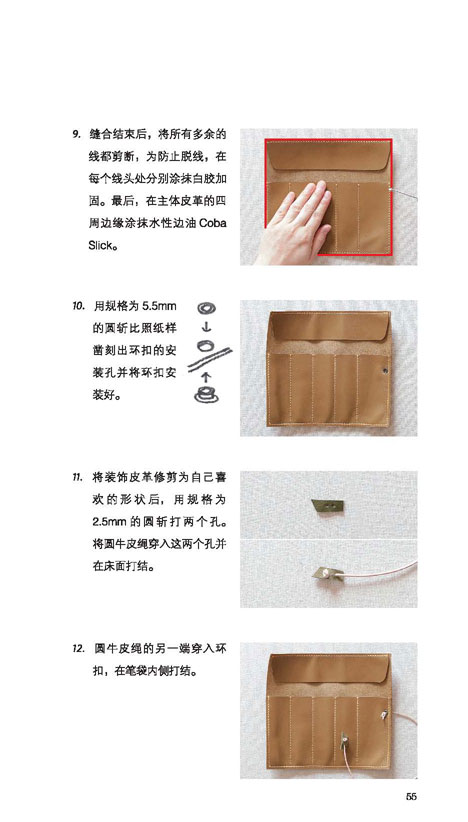 9. 缝合结束后，将所有多余的线都剪断，为防止脱线，在每个线头处分别涂抹白胶加固。最后，在主体皮革的四周边缘涂抹水性边油 Coba Slick。

10. 用规格为 5.5mm 的圆斩比照纸样凿刻出环扣的安装孔并将环扣安装好。

11. 将装饰皮革修剪为自己喜欢的形状后，用规格为 2.5mm 的圆斩打两个孔。将圆牛皮绳穿入这两个孔并在床面打结。

12. 圆牛皮绳的另一端穿入环扣，在笔袋内侧打结。

55